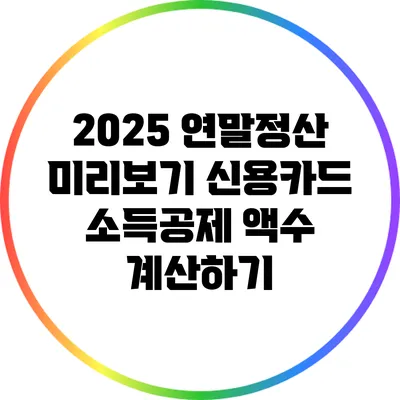 2025 연말정산 미리보기 신용카드 소득공제 액수 계산하기