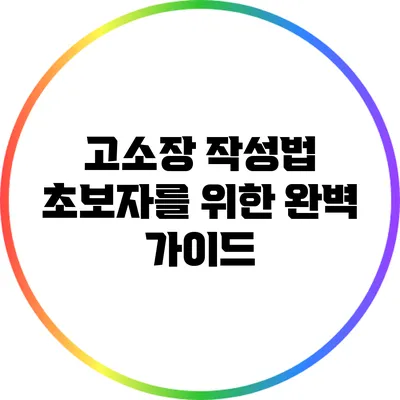 고소장 작성법
초보자를 위한 완벽
가이드