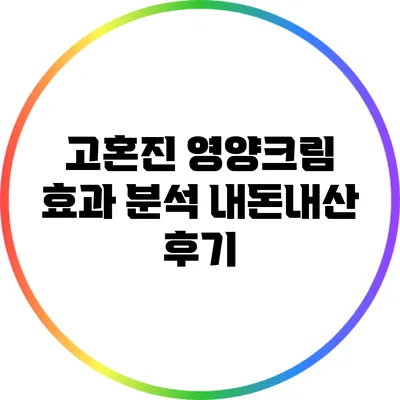 고혼진 영양크림 효과 분석 내돈내산 후기