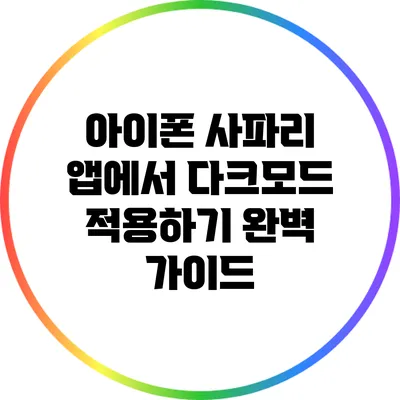 아이폰 사파리 앱에서 다크모드 적용하기 완벽 가이드