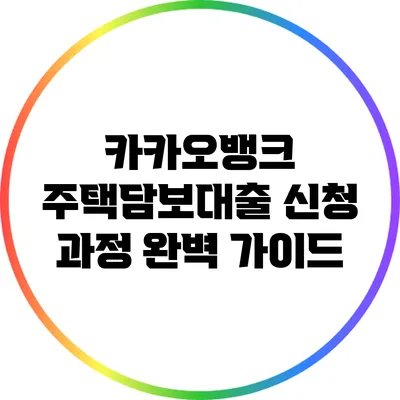 카카오뱅크
주택담보대출 신청
과정 완벽 가이드